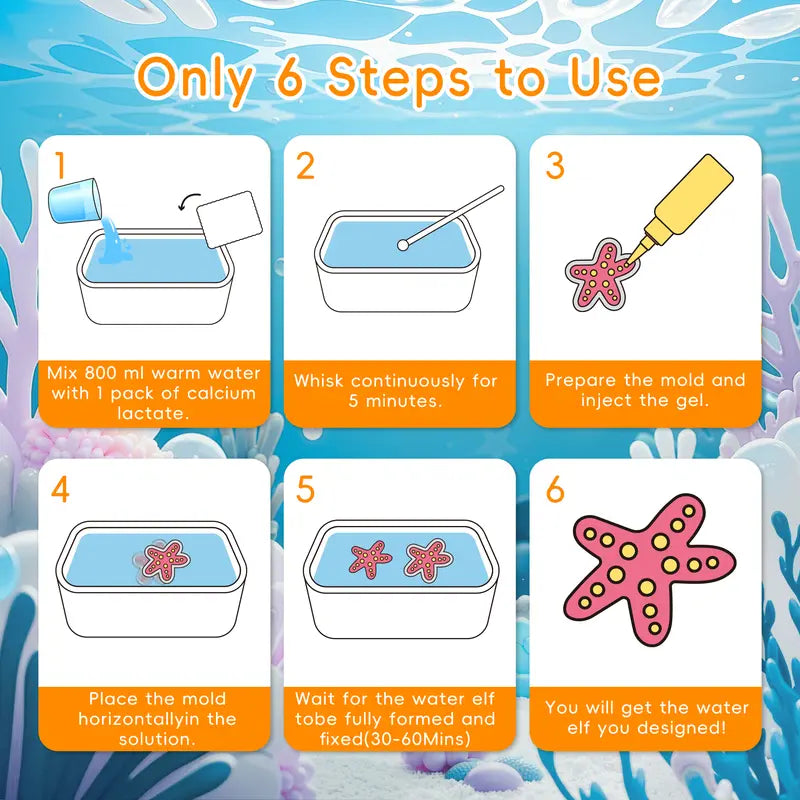 Only 6 Steps to Use

1

Mix 800 ml warm water with 1 pack of calcium lactate.

2

Whisk continuously for 5 minutes.

3

Prepare the mold and inject the gel.

4

Place the mold horizontallyin the solution.

5

Wait for the water elf tobe fully formed and fixed(30-60Mins)

6

You will get the water elf you designed!